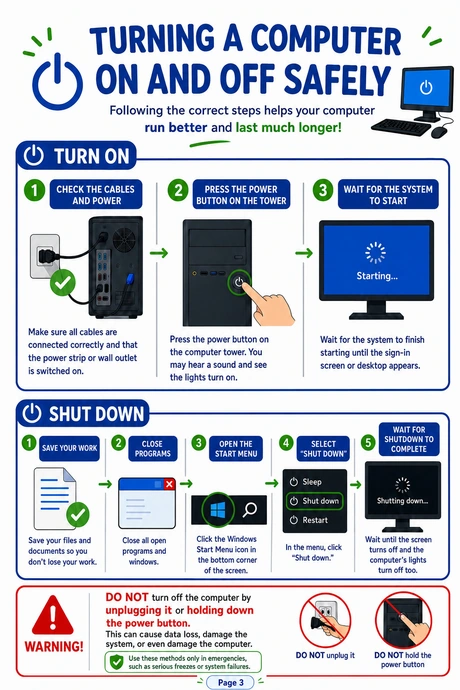 TURNING A COMPUTER ON AND OFF SAFELY

Following the correct steps helps your computer run better and last much longer!

TURN ON

1 CHECK THE CABLES AND POWER

Make sure all cables are connected correctly and that the power strip or wall outlet is switched on.

2 PRESS THE POWER BUTTON ON THE TOWER

Press the power button on the computer tower. You may hear a sound and see the lights turn on.

3 WAIT FOR THE SYSTEM TO START

Starting...

Wait for the system to finish starting until the sign-in screen or desktop appears.

SHUT DOWN

1 SAVE YOUR WORK

Save your files and documents so you don't lose your work.

2 CLOSE PROGRAMS

Close all open programs and windows.

3 OPEN THE START MENU

Click the Windows Start Menu icon in the bottom corner of the screen.

4 SELECT "SHUT DOWN"

Sleep
Shut down
Restart

In the menu, click "Shut down."

5 WAIT FOR SHUTDOWN TO COMPLETE

Shutting down...

Wait until the screen turns off and the computer's lights turn off too.

WARNING!

DO NOT turn off the computer by unplugging it or holding down the power button.
This can cause data loss, damage the system, or even damage the computer.

Use these methods only in emergencies, such as serious freezes or system failures.

DO NOT unplug it

DO NOT hold the power button

Page 3